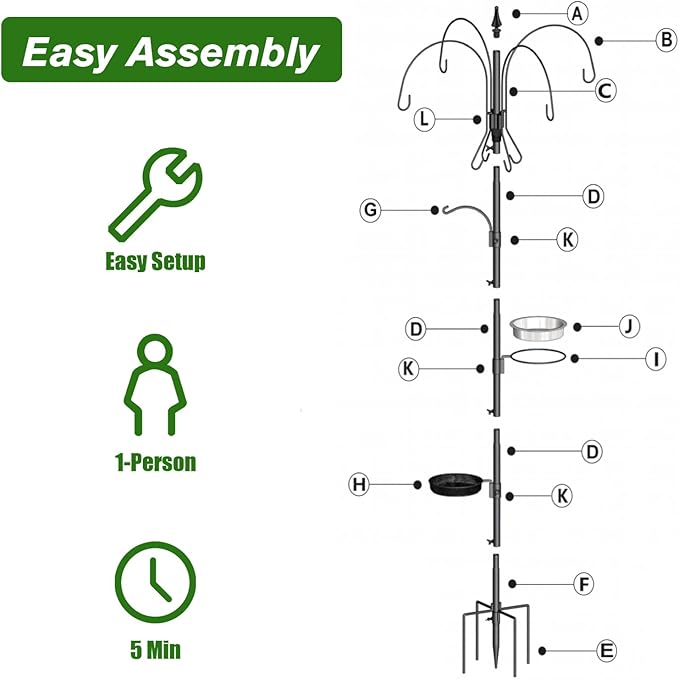 Easy Assembly

Easy Setup

1-Person

5 Min

A
B
C
L
D
G
K
D
J
I
K
D
H
K
F
E