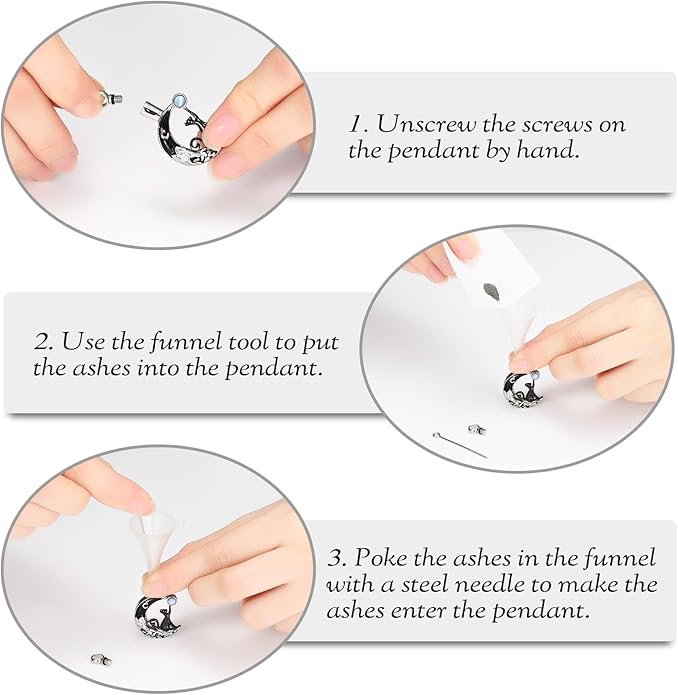 1. Unscrew the screws on the pendant by hand.

2. Use the funnel tool to put the ashes into the pendant.

3. Poke the ashes in the funnel with a steel needle to make the ashes enter the pendant.