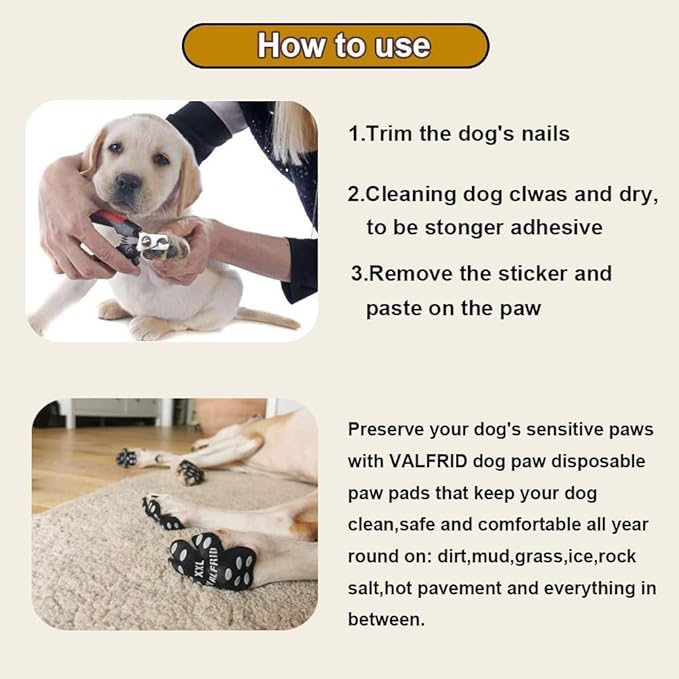 How to use

1.Trim the dog's nails

2.Cleaning dog clwas and dry, to be stonger adhesive

3.Remove the sticker and paste on the paw

XXL
VALFRID

Preserve your dog's sensitive paws with VALFRID dog paw disposable paw pads that keep your dog clean,safe and comfortable all year round on: dirt,mud,grass,ice,rock salt,hot pavement and everything in between.