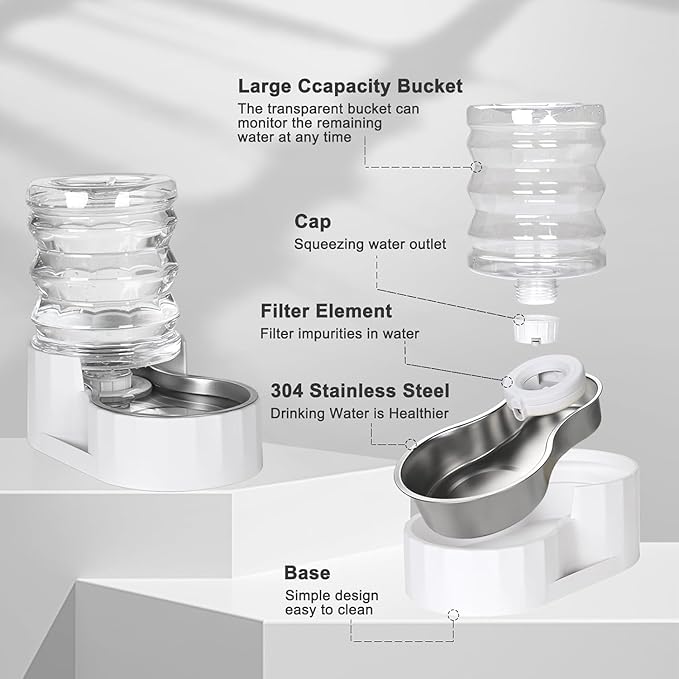 Large Ccapacity Bucket
The transparent bucket can monitor the remaining water at any time

Cap
Squeezing water outlet

Filter Element
Filter impurities in water

304 Stainless Steel
Drinking Water is Healthier

Base
Simple design easy to clean