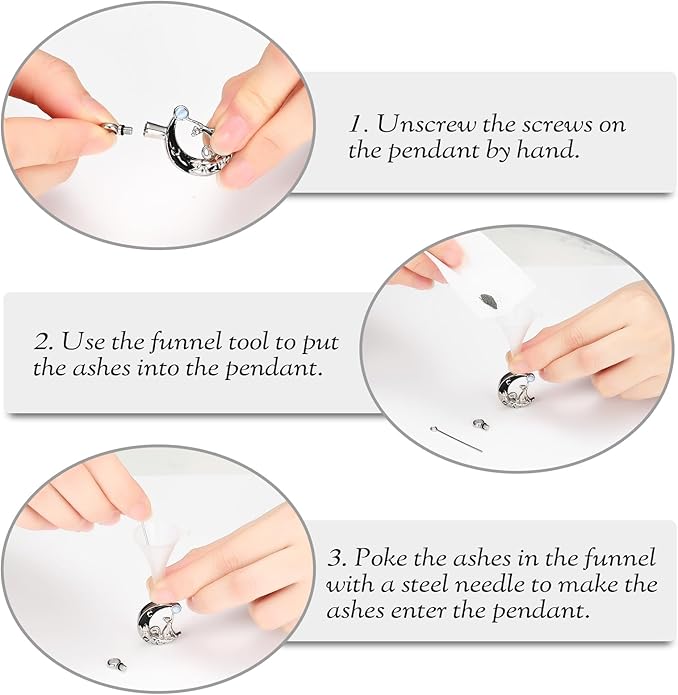 1. Unscrew the screws on the pendant by hand.

2. Use the funnel tool to put the ashes into the pendant.

3. Poke the ashes in the funnel with a steel needle to make the ashes enter the pendant.