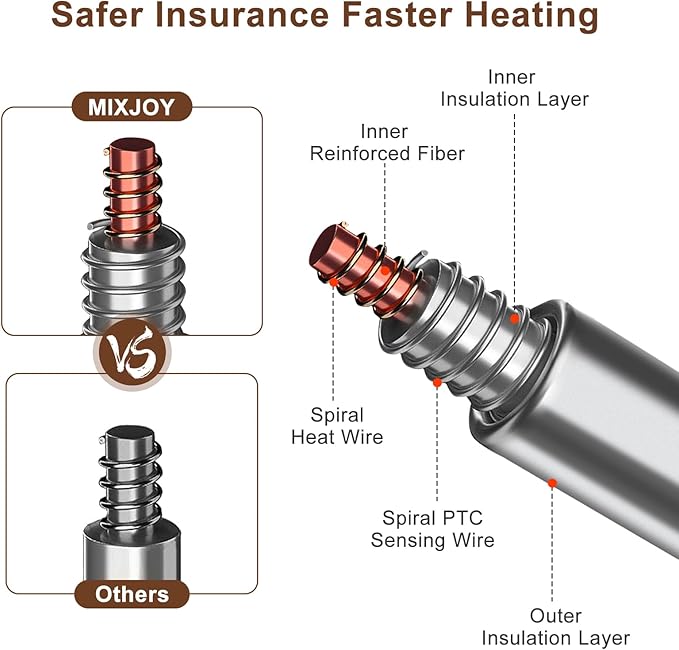 Safer Insurance Faster Heating

MIXJOY

VS

Others

Inner Insulation Layer

Inner Reinforced Fiber

Spiral Heat Wire

Spiral PTC Sensing Wire

Outer Insulation Layer