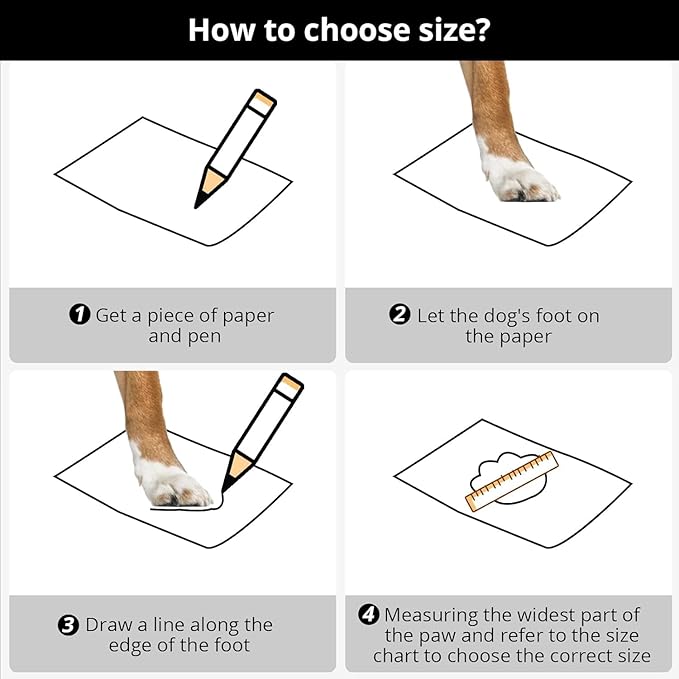 How to choose size?

1 Get a piece of paper and pen

2 Let the dog's foot on the paper

3 Draw a line along the edge of the foot

4 Measuring the widest part of the paw and refer to the size chart to choose the correct size