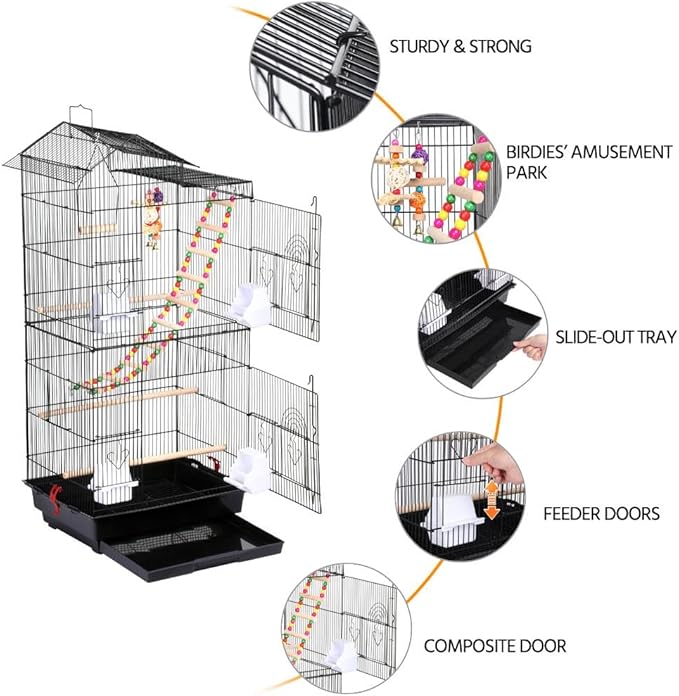 STURDY & STRONG

BIRDIES' AMUSEMENT PARK

SLIDE-OUT TRAY

FEEDER DOORS

COMPOSITE DOOR