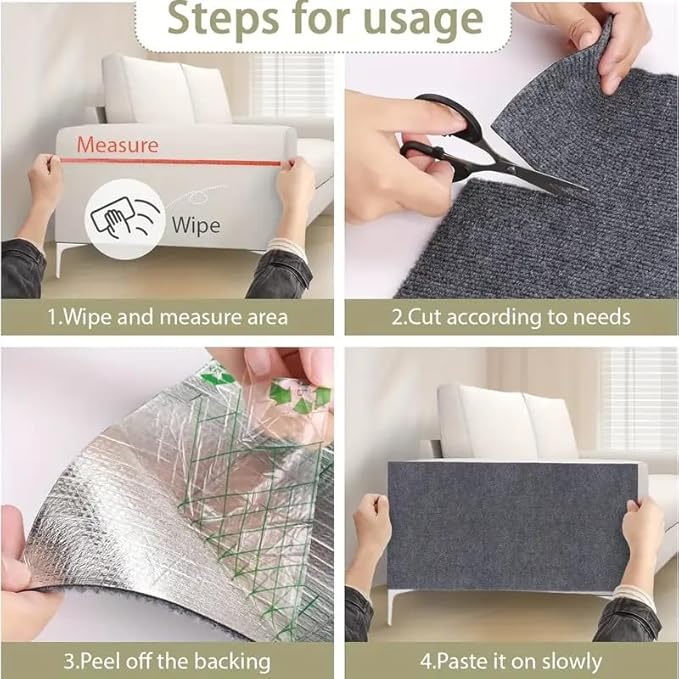 Steps for usage

Measure

Wipe

1.Wipe and measure area

2.Cut according to needs

3.Peel off the backing

4.Paste it on slowly