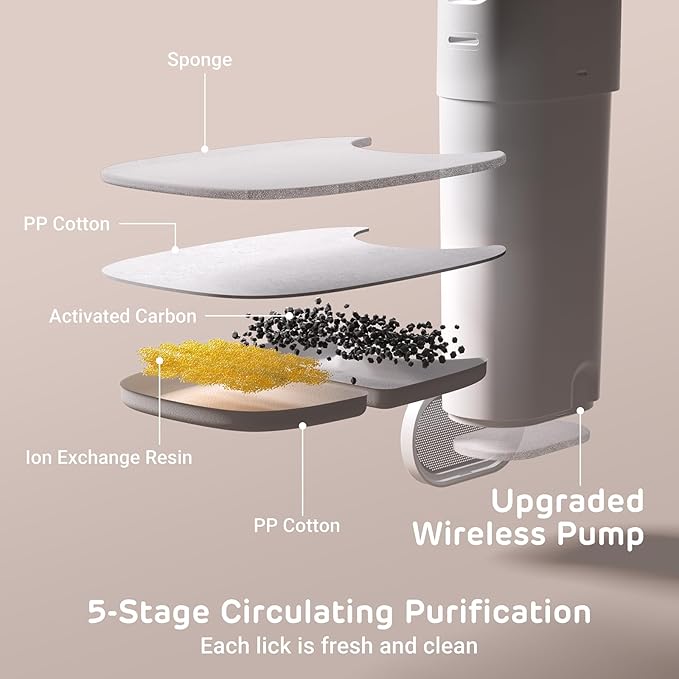 Sponge

PP Cotton

Activated Carbon

Ion Exchange Resin

PP Cotton

Upgraded Wireless Pump

5-Stage Circulating Purification
Each lick is fresh and clean