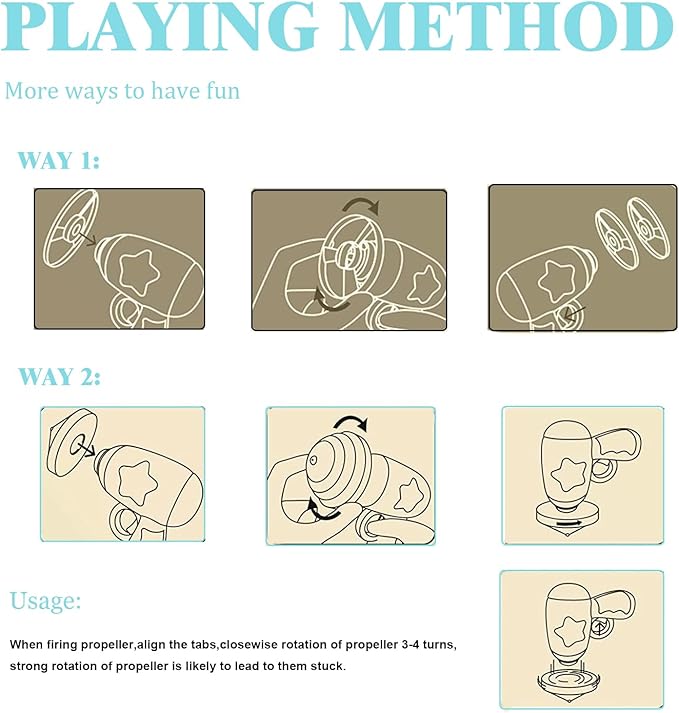 PLAYING METHOD

More ways to have fun

WAY 1:

WAY 2:

Usage:

When firing propeller,align the tabs,closewise rotation of propeller 3-4 turns, strong rotation of propeller is likely to lead to them stuck.