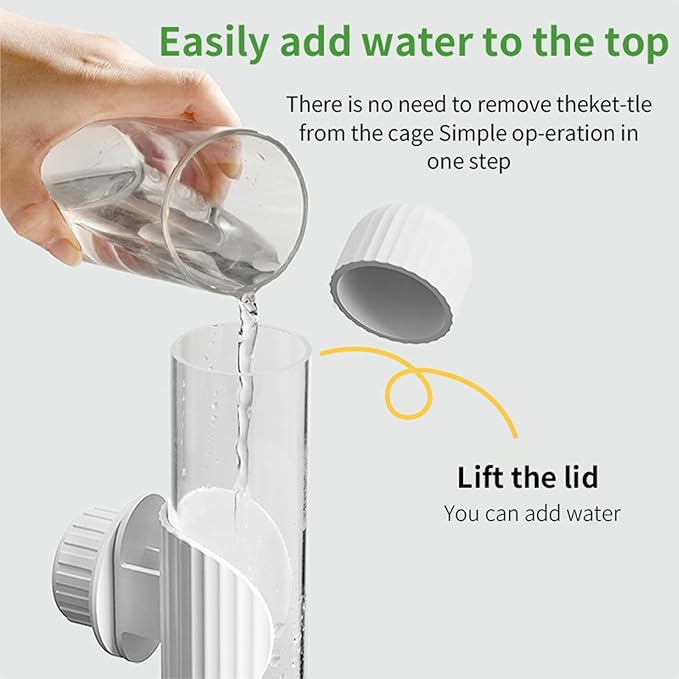 Easily add water to the top

There is no need to remove theket-tle from the cage Simple op-eration in one step

Lift the lid
You can add water