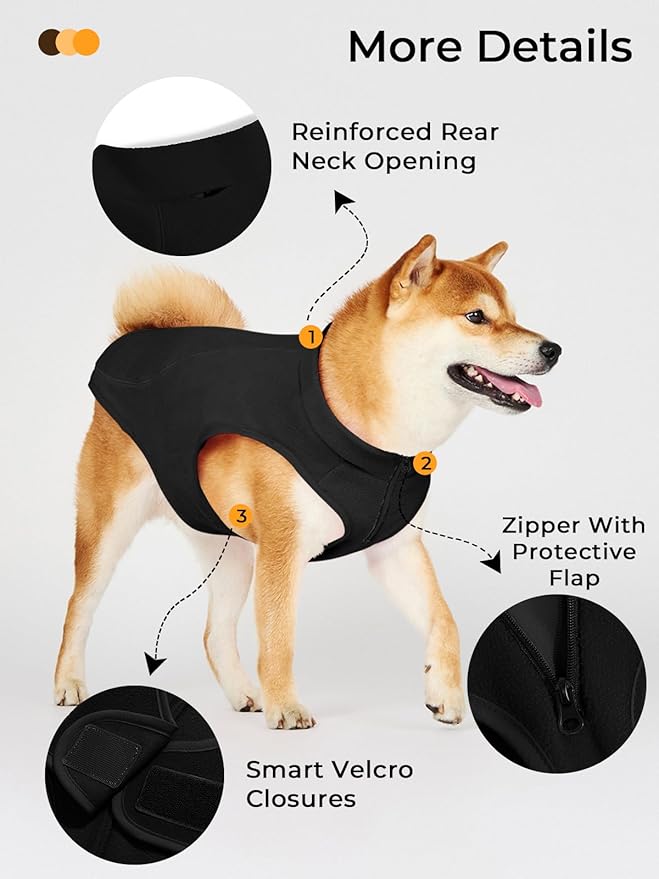 More Details

Reinforced Rear Neck Opening

1

2

3

Zipper With Protective Flap

Smart Velcro Closures