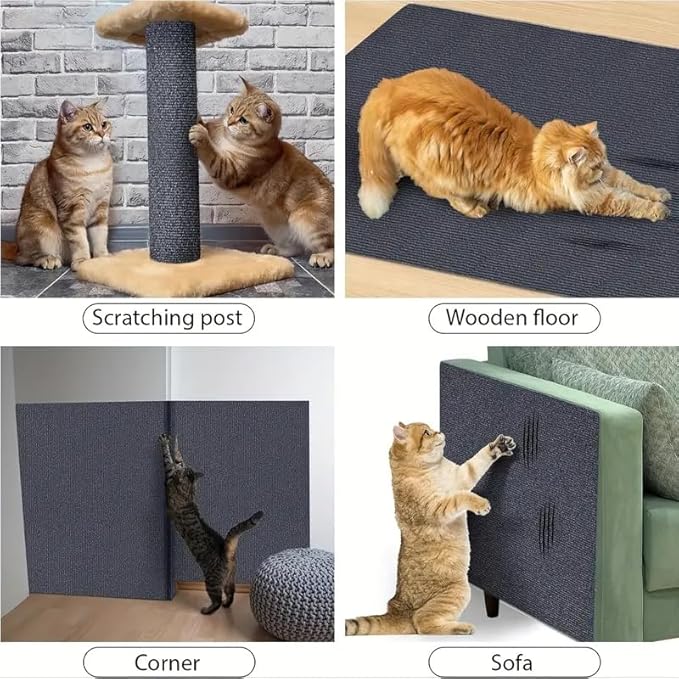 Scratching post

Wooden floor

Corner

Sofa