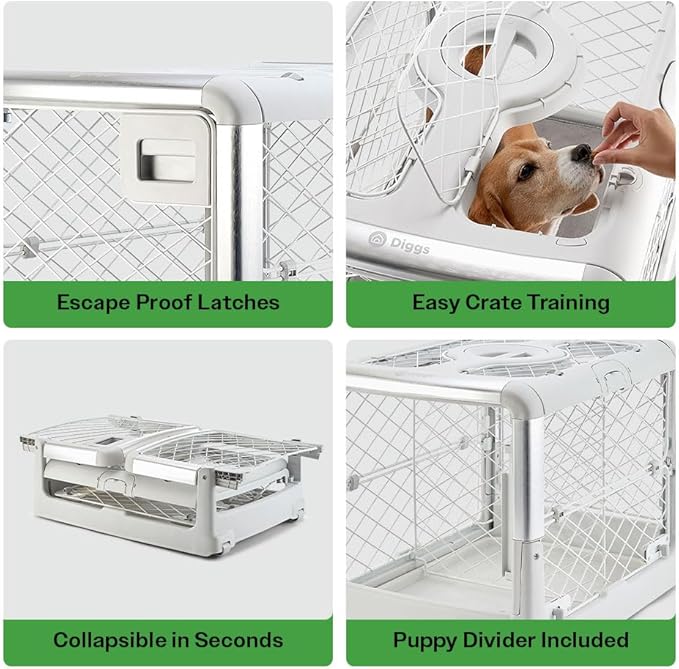 Escape Proof Latches

Diggs

Easy Crate Training

Collapsible in Seconds

Puppy Divider Included