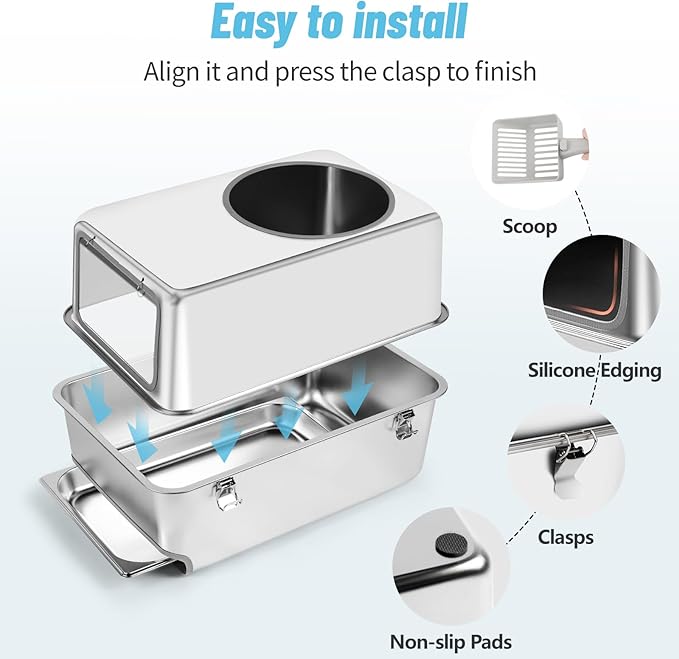 Easy to install

Align it and press the clasp to finish

Scoop

Silicone Edging

Clasps

Non-slip Pads