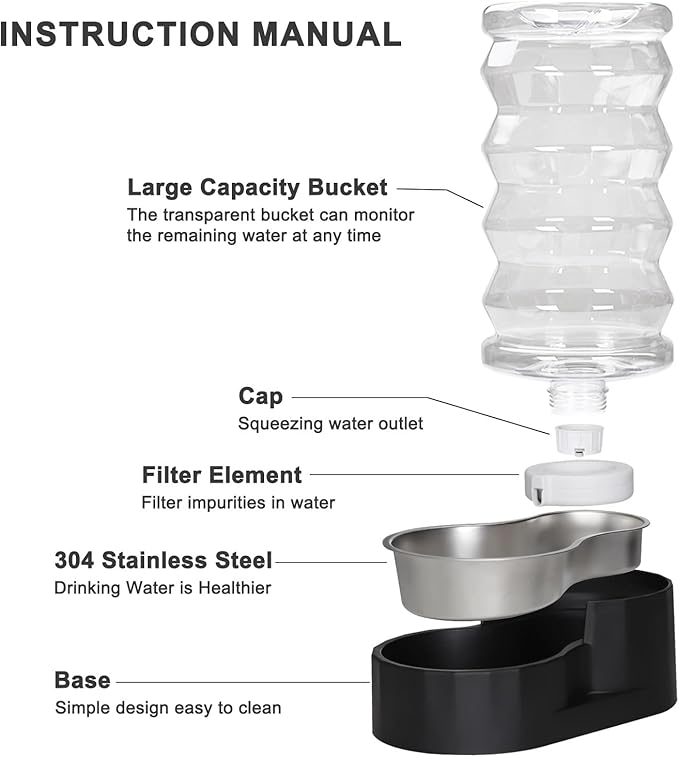 INSTRUCTION MANUAL

Large Capacity Bucket
The transparent bucket can monitor the remaining water at any time

Cap
Squeezing water outlet

Filter Element
Filter impurities in water

304 Stainless Steel
Drinking Water is Healthier

Base
Simple design easy to clean