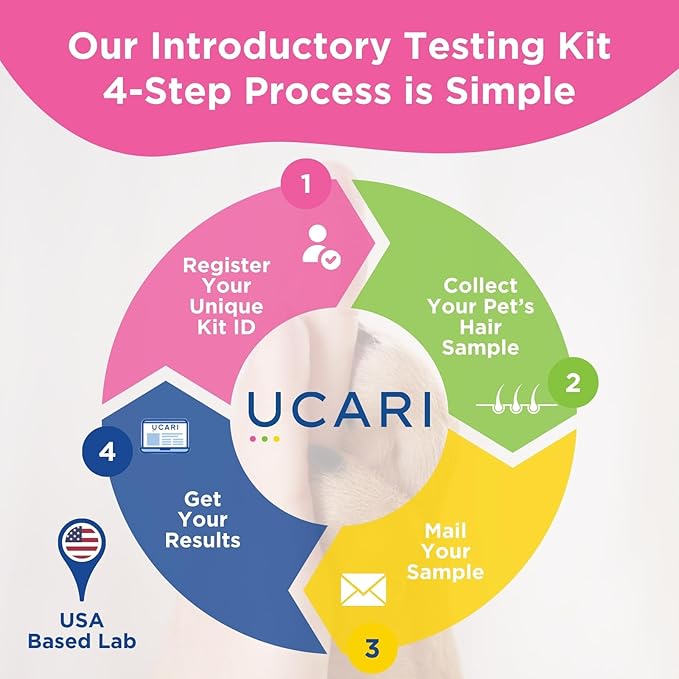 Our Introductory Testing Kit 4-Step Process is Simple

1

Register Your Unique Kit ID

Collect Your Pet's Hair Sample

2

UCARI

Mail Your Sample

3

4

UCARI

Get Your Results

USA Based Lab