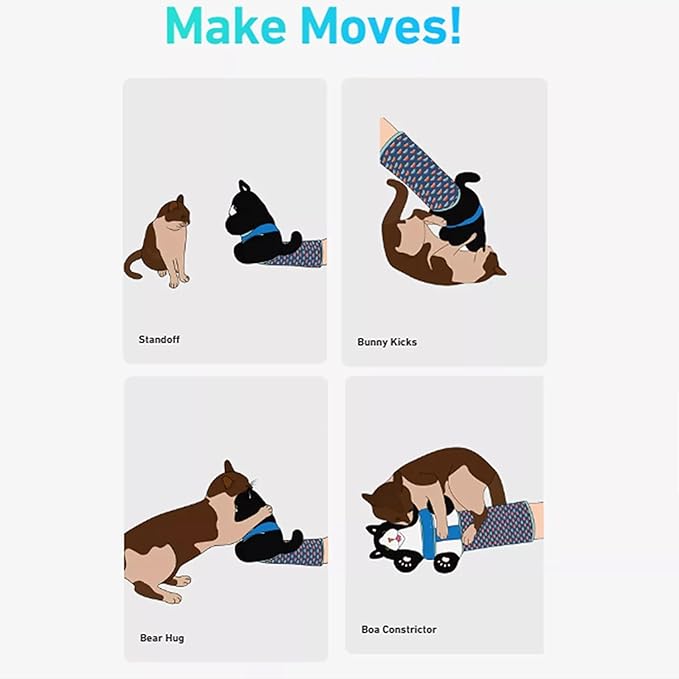 Make Moves!

Standoff

Bunny Kicks

Bear Hug

Boa Constrictor