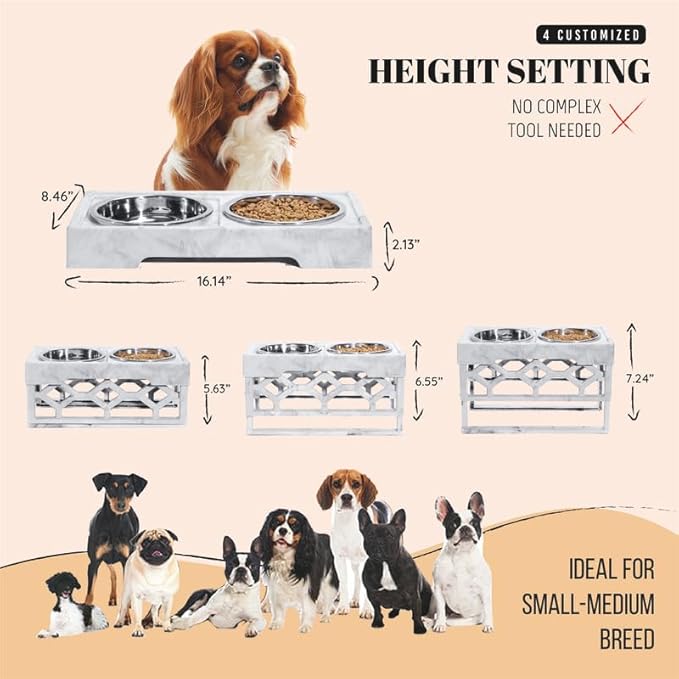 4 CUSTOMIZED

HEIGHT SETTING

NO COMPLEX TOOL NEEDED

8.46”

2.13”

16.14”

5.63”

6.55”

7.24”

IDEAL FOR SMALL-MEDIUM BREED