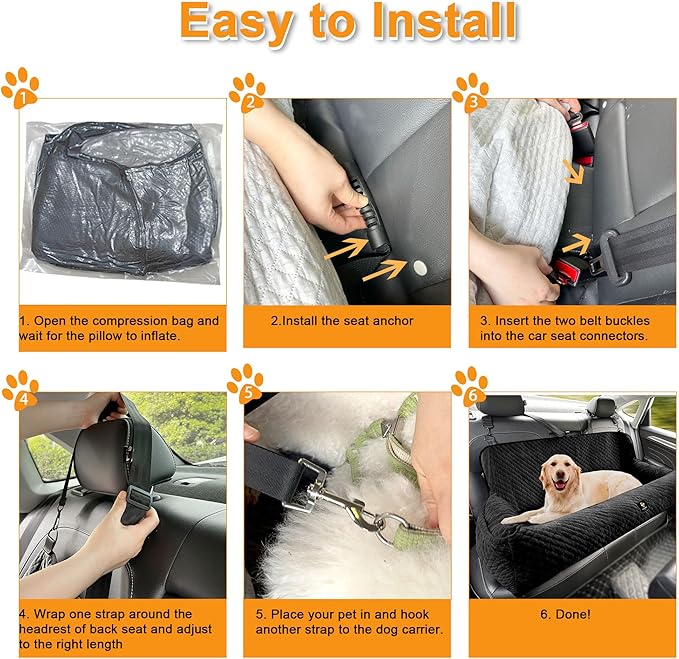 Easy to Install

1

1. Open the compression bag and wait for the pillow to inflate.

2

2.Install the seat anchor

3

3. Insert the two belt buckles into the car seat connectors.

4

4. Wrap one strap around the headrest of back seat and adjust to the right length

5

5. Place your pet in and hook another strap to the dog carrier.

6

6. Done!