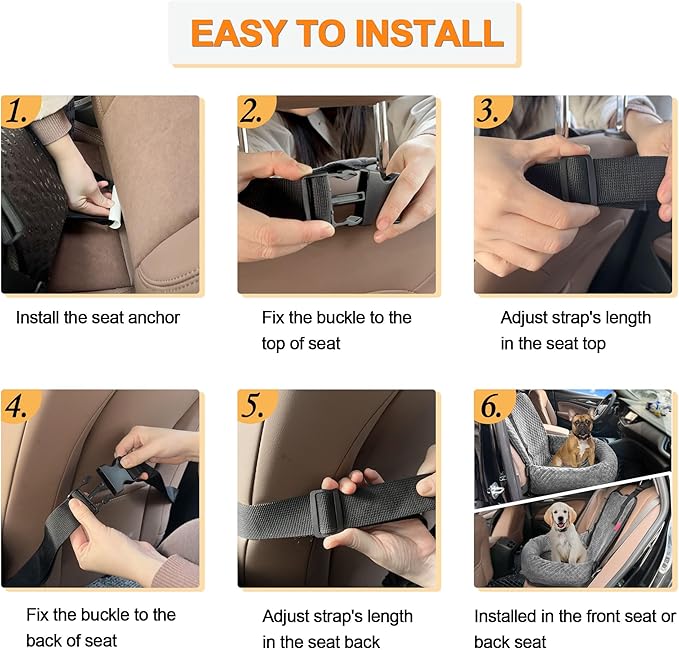 EASY TO INSTALL

1.

Install the seat anchor

2.

Fix the buckle to the top of seat

3.

Adjust strap's length in the seat top

4.

Fix the buckle to the back of seat

5.

Adjust strap's length in the seat back

6.

Installed in the front seat or back seat