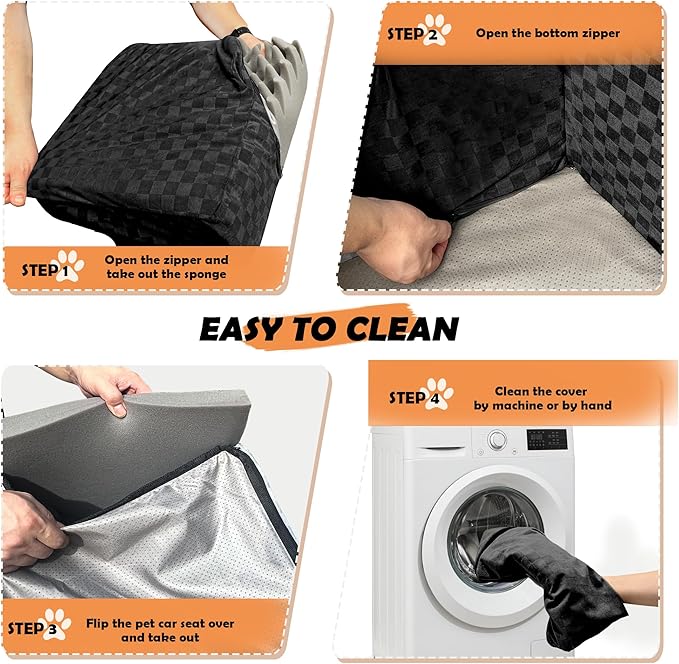 STEP 1 Open the zipper and take out the sponge

STEP 2 Open the bottom zipper

EASY TO CLEAN

STEP 3 Flip the pet car seat over and take out

STEP 4 Clean the cover by machine or by hand