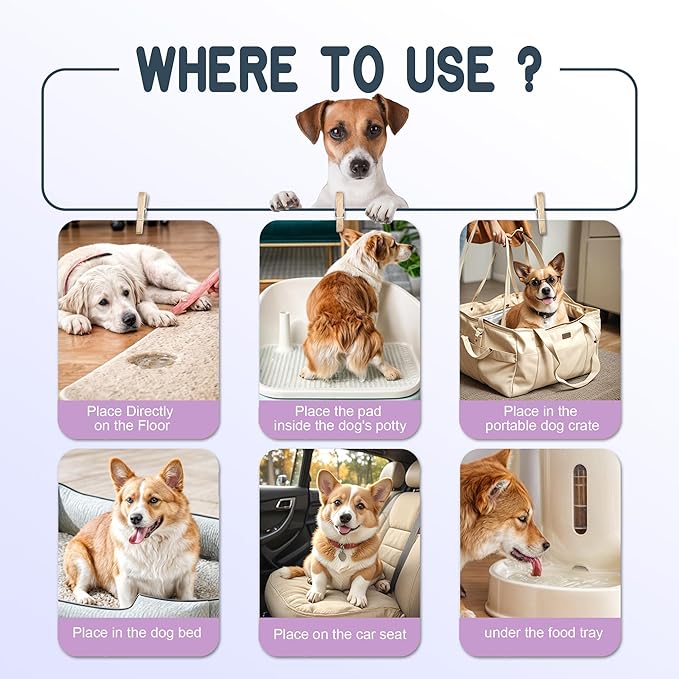 WHERE TO USE ?

Place Directly on the Floor

Place the pad inside the dog's potty

Place in the portable dog crate

Place in the dog bed

Place on the car seat

under the food tray