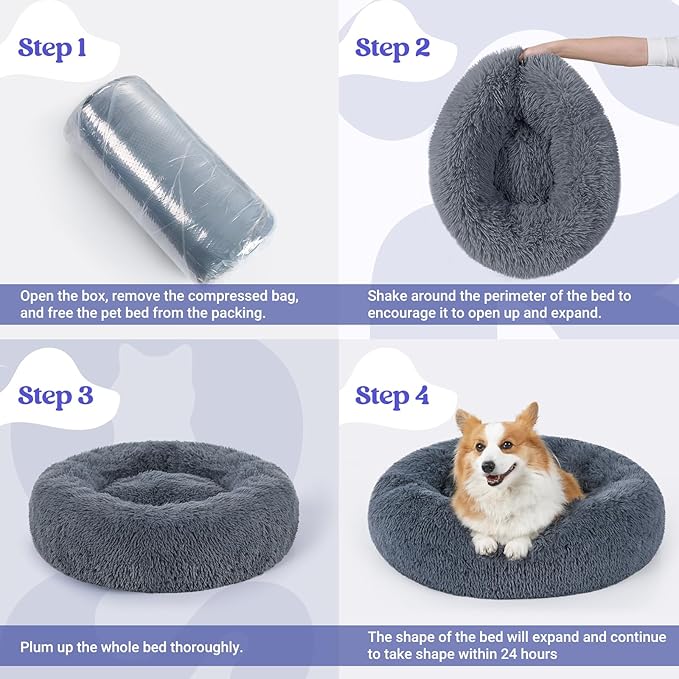 Step 1

Open the box, remove the compressed bag, and free the pet bed from the packing.

Step 2

Shake around the perimeter of the bed to encourage it to open up and expand.

Step 3

Plum up the whole bed thoroughly.

Step 4

The shape of the bed will expand and continue to take shape within 24 hours