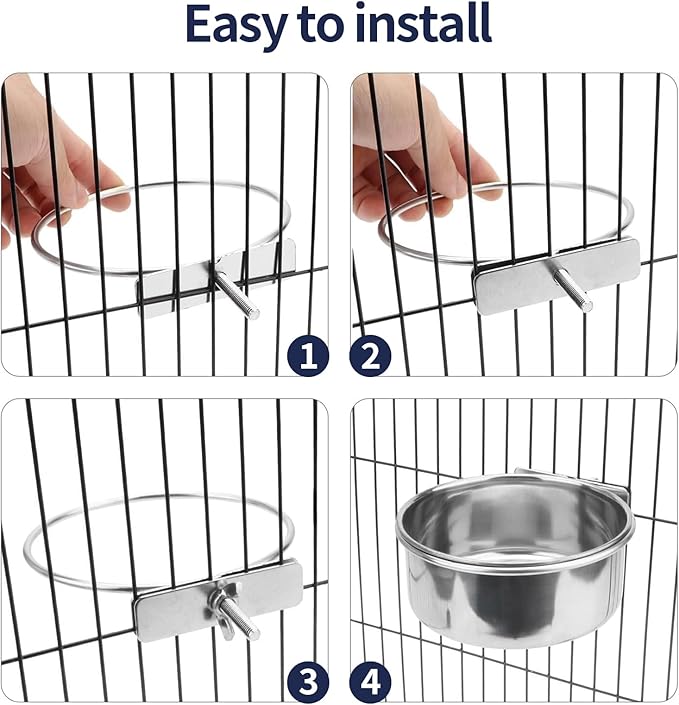 Easy to install

1

2

3

4