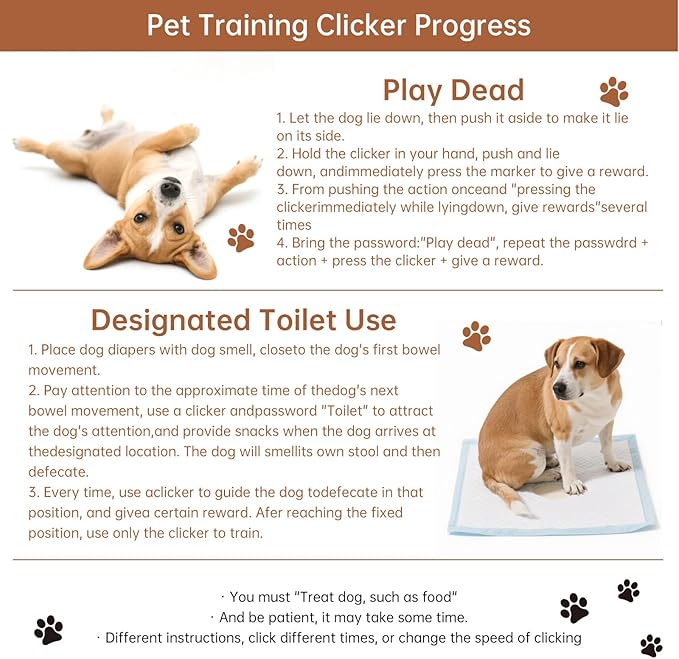 Pet Training Clicker Progress

Play Dead

1. Let the dog lie down, then push it aside to make it lie on its side.
2. Hold the clicker in your hand, push and lie down, andimmediately press the marker to give a reward.
3. From pushing the action onceand "pressing the clickerimmediately while lyingdown, give rewards"several times
4. Bring the password:"Play dead", repeat the passwdrd + action + press the clicker + give a reward.

Designated Toilet Use

1. Place dog diapers with dog smell, closeto the dog's first bowel movement.
2. Pay attention to the approximate time of thedog's next bowel movement, use a clicker andpassword "Toilet" to attract the dog's attention,and provide snacks when the dog arrives at thedesignated location. The dog will smellits own stool and then defecate.
3. Every time, use aclicker to guide the dog todefecate in that position, and givea certain reward. Afer reaching the fixed position, use only the clicker to train.

· You must "Treat dog, such as food"
· And be patient, it may take some time.
· Different instructions, click different times, or change the speed of clicking