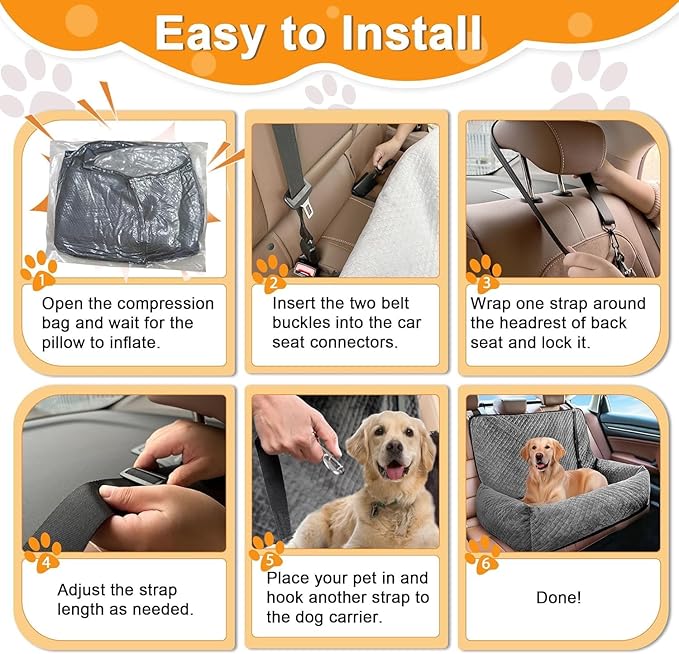 Easy to Install

1
Open the compression bag and wait for the pillow to inflate.

2
Insert the two belt buckles into the car seat connectors.

3
Wrap one strap around the headrest of back seat and lock it.

4
Adjust the strap length as needed.

5
Place your pet in and hook another strap to the dog carrier.

6
Done!