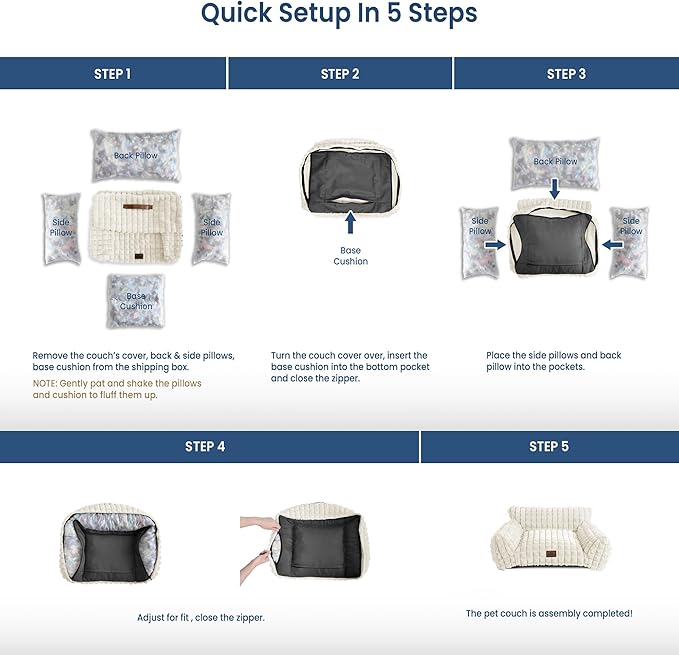 Quick Setup In 5 Steps

STEP 1

Back Pillow

Side Pillow

Side Pillow

Base Cushion

Remove the couch's cover, back & side pillows, base cushion from the shipping box.

NOTE: Gently pat and shake the pillows and cushion to fluff them up.

STEP 2

Base Cushion

Turn the couch cover over, insert the base cushion into the bottom pocket and close the zipper.

STEP 3

Back Pillow

Side Pillow

Side Pillow

Place the side pillows and back pillow into the pockets.

STEP 4

Adjust for fit , close the zipper.

STEP 5

The pet couch is assembly completed!