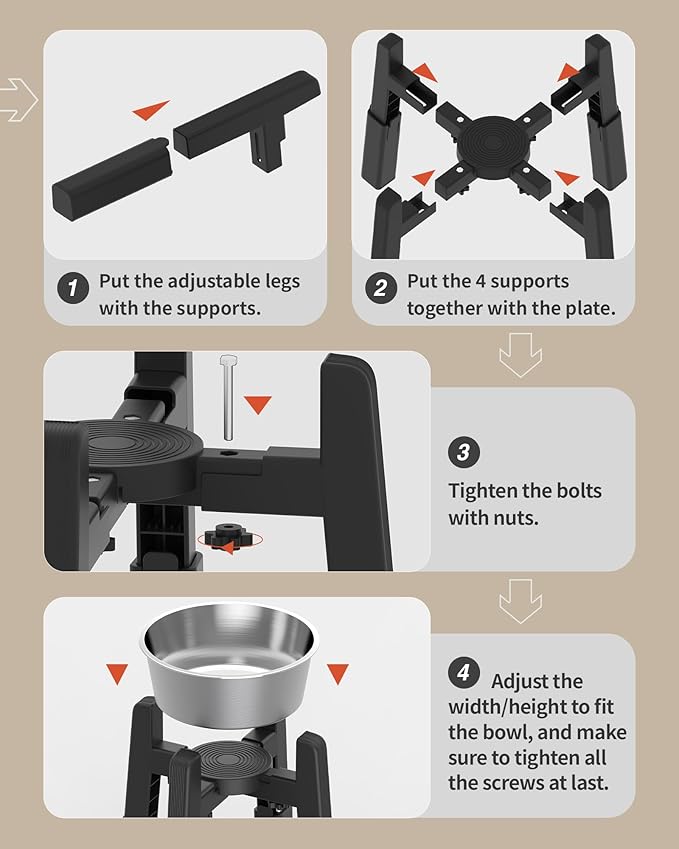 1 Put the adjustable legs with the supports.

2 Put the 4 supports together with the plate.

3 Tighten the bolts with nuts.

4 Adjust the width/height to fit the bowl, and make sure to tighten all the screws at last.