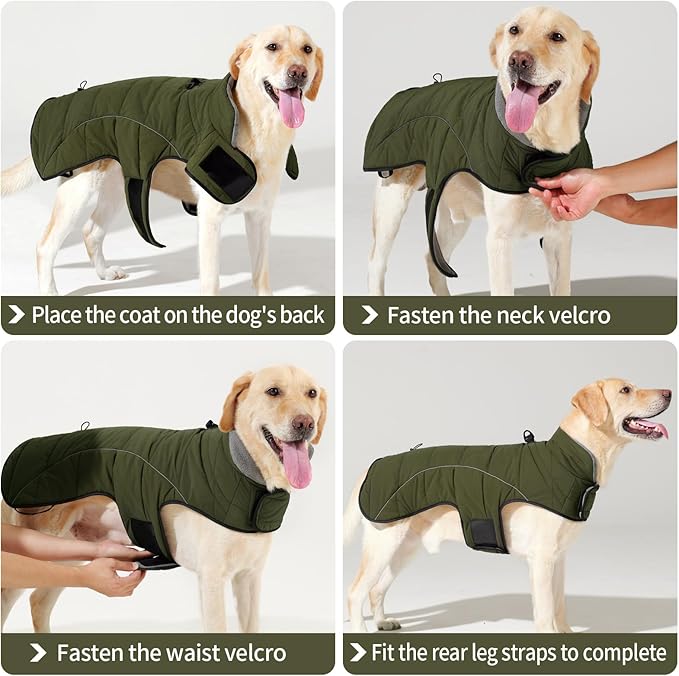 Place the coat on the dog's back

Fasten the neck velcro

Fasten the waist velcro

Fit the rear leg straps to complete