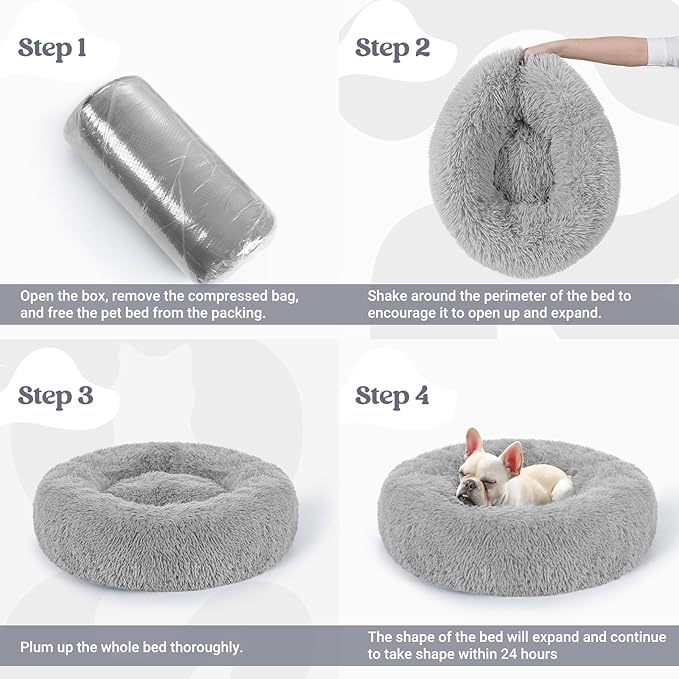 Step 1

Open the box, remove the compressed bag, and free the pet bed from the packing.

Step 2

Shake around the perimeter of the bed to encourage it to open up and expand.

Step 3

Plum up the whole bed thoroughly.

Step 4

The shape of the bed will expand and continue to take shape within 24 hours