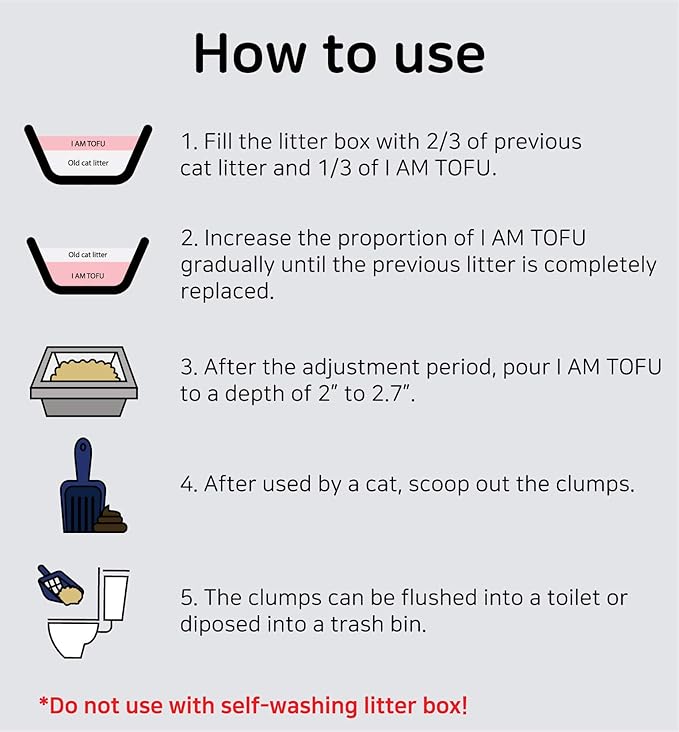 How to use

I AM TOFU
Old cat litter

1. Fill the litter box with 2/3 of previous cat litter and 1/3 of I AM TOFU.

Old cat litter
I AM TOFU

2. Increase the proportion of I AM TOFU gradually until the previous litter is completely replaced.

3. After the adjustment period, pour I AM TOFU to a depth of 2" to 2.7".

4. After used by a cat, scoop out the clumps.

5. The clumps can be flushed into a toilet or diposed into a trash bin.

*Do not use with self-washing litter box!