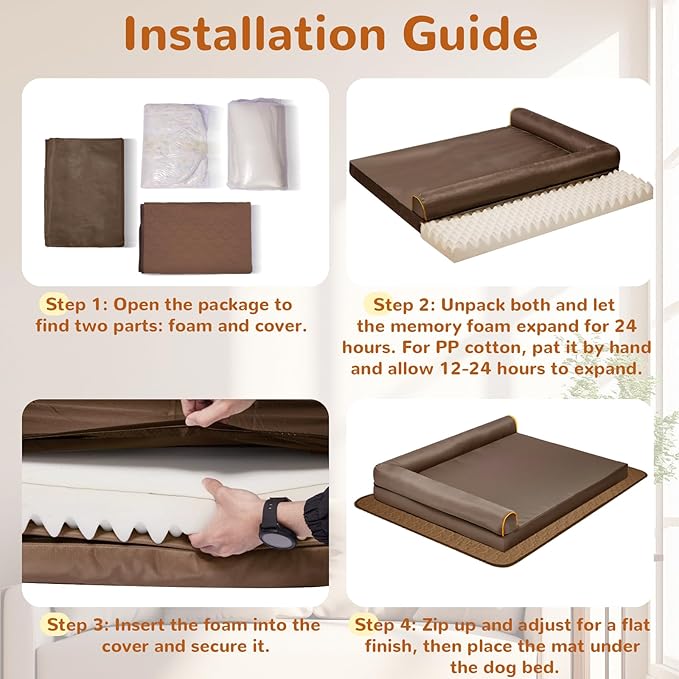 Installation Guide

Step 1: Open the package to find two parts: foam and cover.

Step 2: Unpack both and let the memory foam expand for 24 hours. For PP cotton, pat it by hand and allow 12-24 hours to expand.

Step 3: Insert the foam into the cover and secure it.

Step 4: Zip up and adjust for a flat finish, then place the mat under the dog bed.