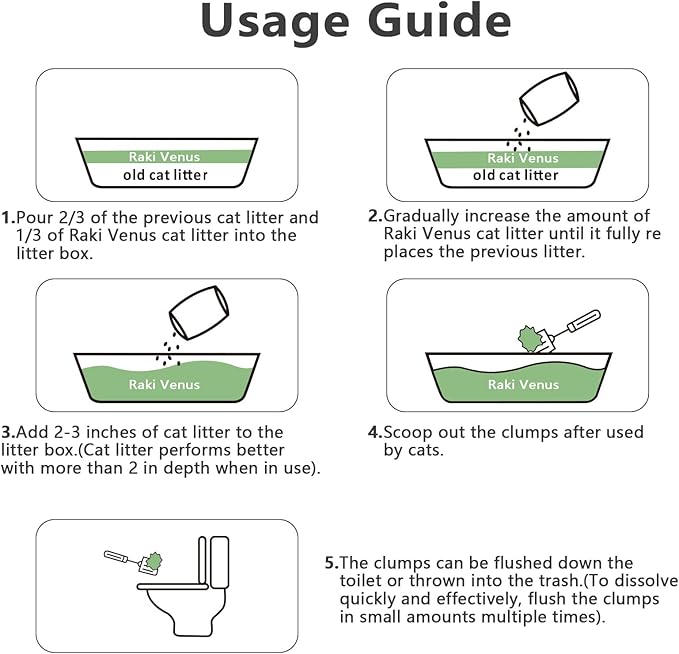 Usage Guide

Raki Venus
old cat litter

1.Pour 2/3 of the previous cat litter and 1/3 of Raki Venus cat litter into the litter box.

Raki Venus
old cat litter

2.Gradually increase the amount of Raki Venus cat litter until it fully re places the previous litter.

Raki Venus

3.Add 2-3 inches of cat litter to the litter box.(Cat litter performs better with more than 2 in depth when in use).

Raki Venus

4.Scoop out the clumps after used by cats.

5.The clumps can be flushed down the toilet or thrown into the trash.(To dissolve quickly and effectively, flush the clumps in small amounts multiple times).