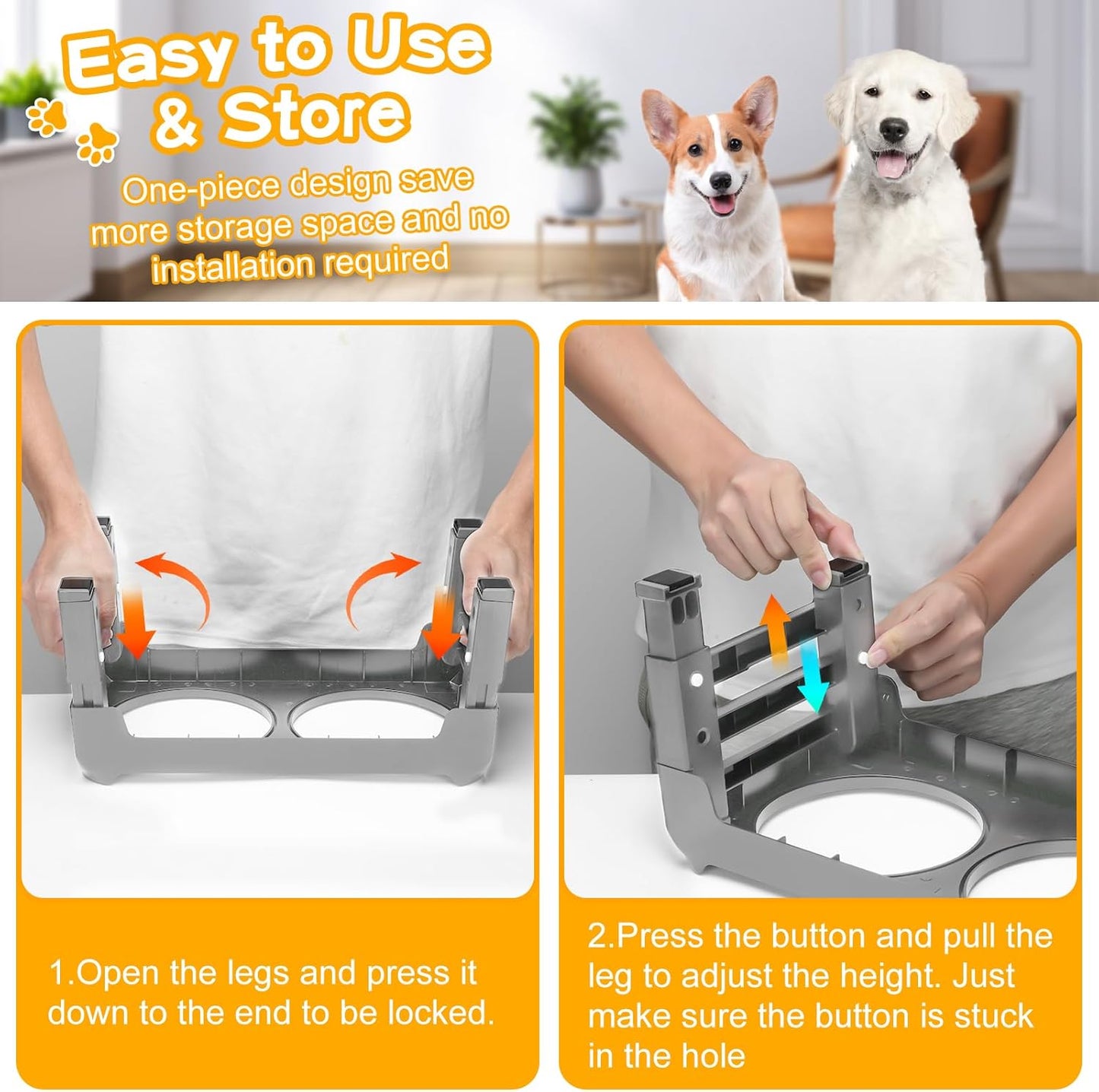 Easy to Use & Store

One-piece design save more storage space and no installation required

1.Open the legs and press it down to the end to be locked.

2.Press the button and pull the leg to adjust the height. Just make sure the button is stuck in the hole