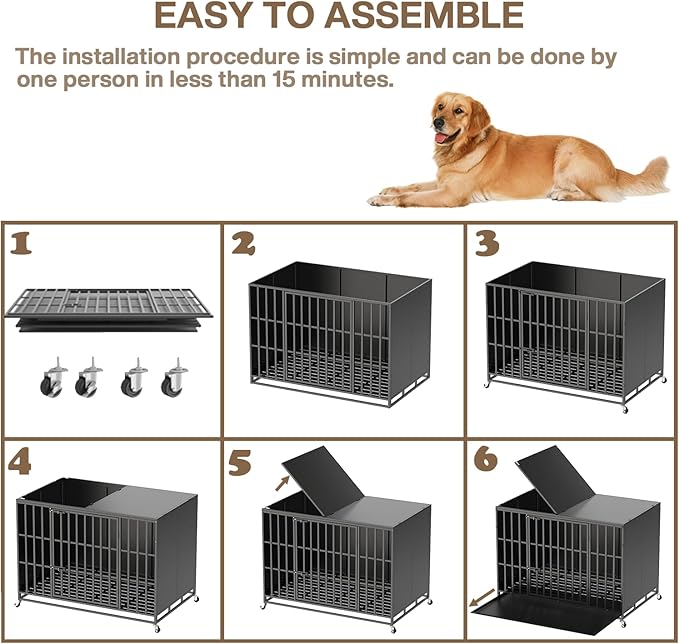 EASY TO ASSEMBLE

The installation procedure is simple and can be done by one person in less than 15 minutes.

1

2

3

4

5

6