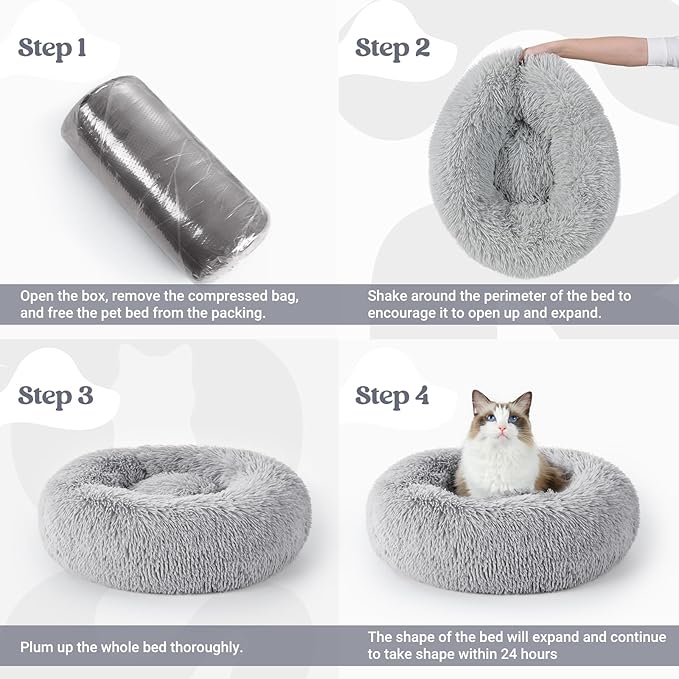 Step 1

Open the box, remove the compressed bag, and free the pet bed from the packing.

Step 2

Shake around the perimeter of the bed to encourage it to open up and expand.

Step 3

Plum up the whole bed thoroughly.

Step 4

The shape of the bed will expand and continue to take shape within 24 hours