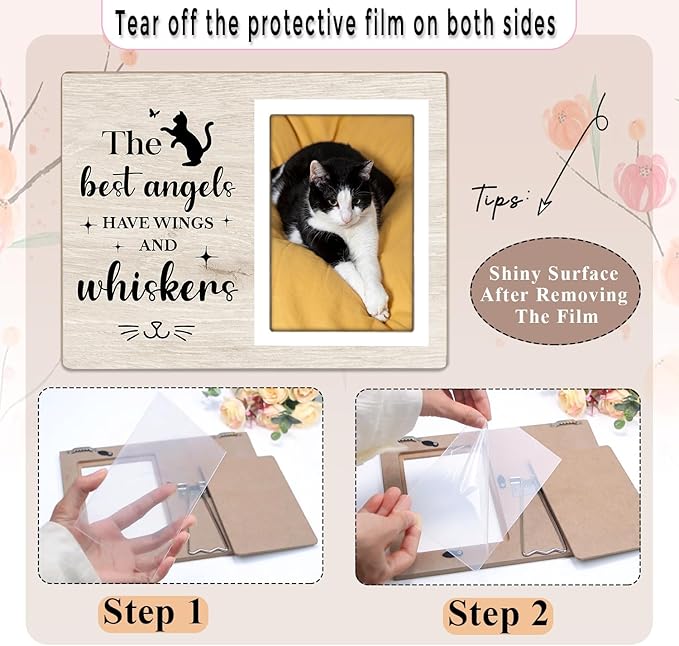 Tear off the protective film on both sides

The best angels HAVE WINGS AND whiskers

Tips:

Shiny Surface After Removing The Film

Step 1

Step 2