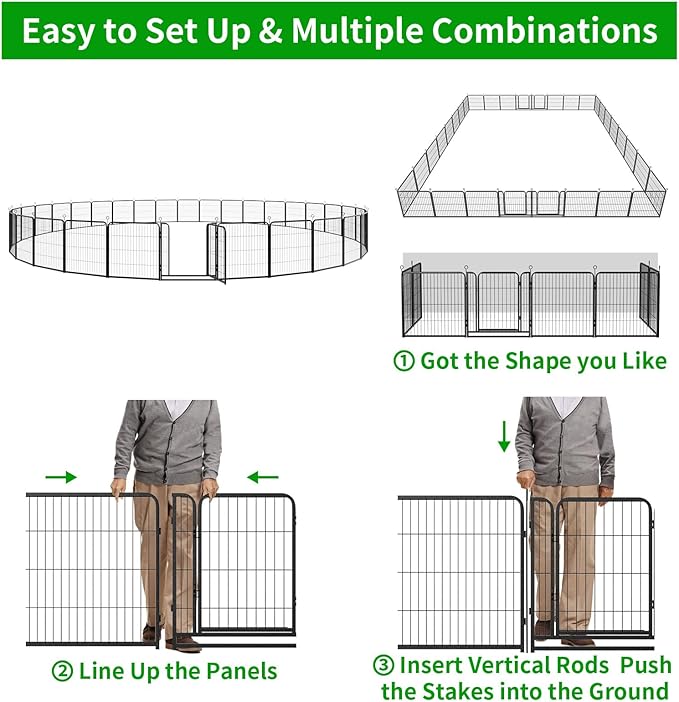 Easy to Set Up & Multiple Combinations

① Got the Shape you Like

② Line Up the Panels

③ Insert Vertical Rods Push the Stakes into the Ground