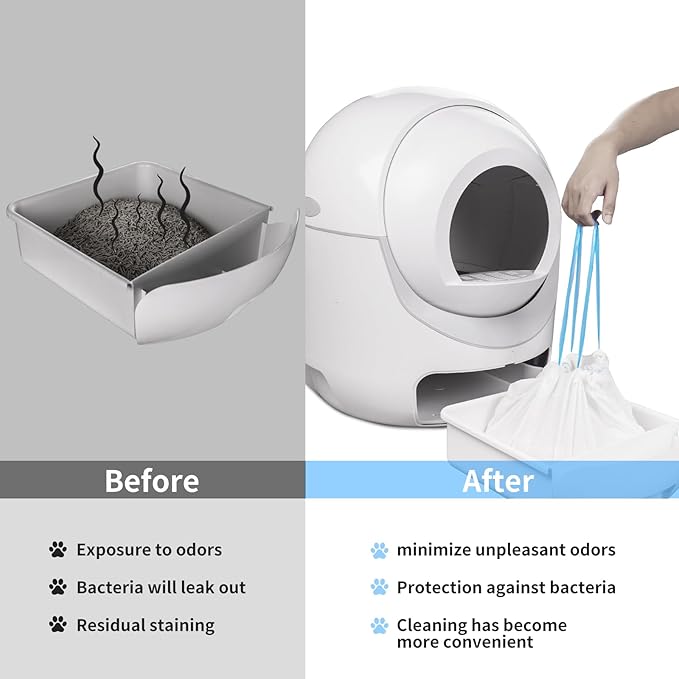 Before

Exposure to odors

Bacteria will leak out

Residual staining

After

minimize unpleasant odors

Protection against bacteria

Cleaning has become more convenient