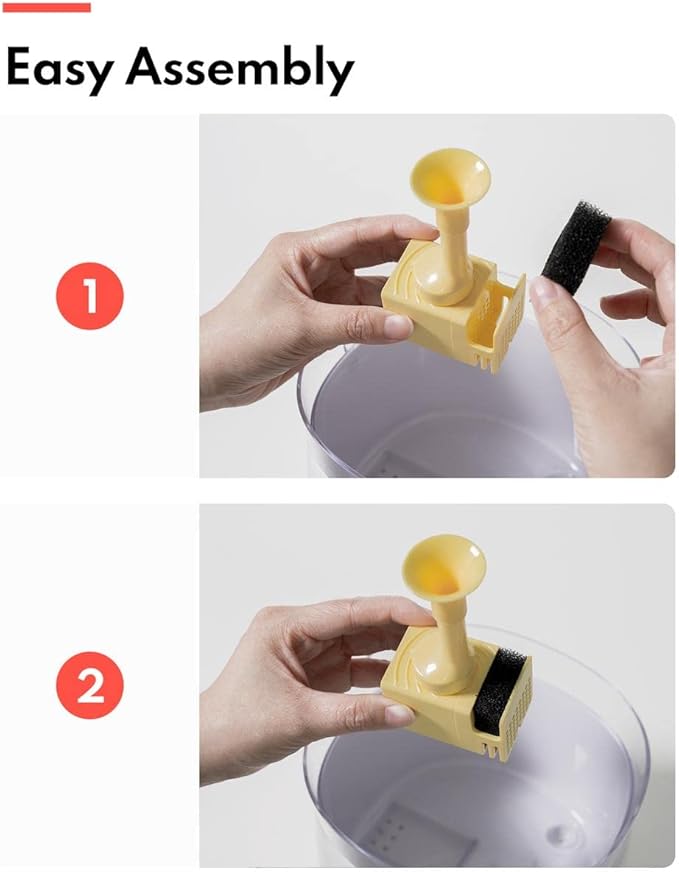 Easy Assembly

1

2